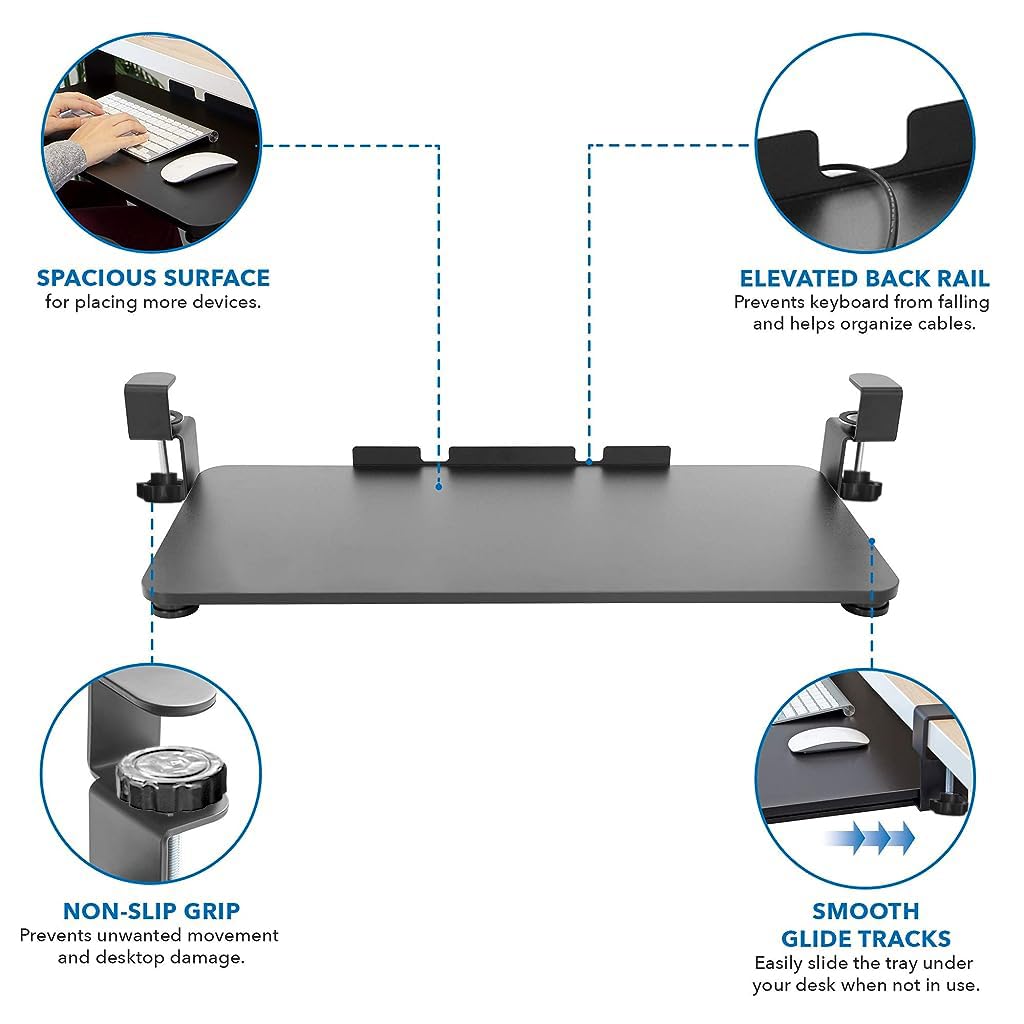 SPACIOUS SURFACE
for placing more devices.

ELEVATED BACK RAIL
Prevents keyboard from falling and helps organize cables.

NON-SLIP GRIP
Prevents unwanted movement and desktop damage.

SMOOTH GLIDE TRACKS
Easily slide the tray under your desk when not in use.